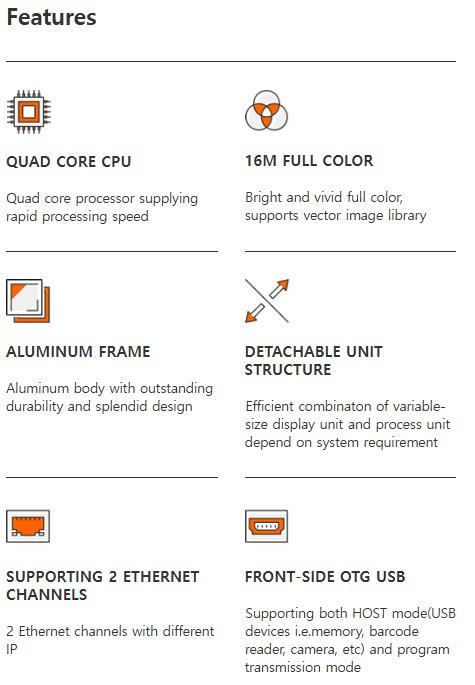 Features

QUAD CORE CPU

Quad core processor supplying rapid processing speed

16M FULL COLOR

Bright and vivid full color, supports vector image library

ALUMINUM FRAME

Aluminum body with outstanding durability and splendid design

DETACHABLE UNIT STRUCTURE

Efficient combinaton of variable-size display unit and process unit depend on system requirement

SUPPORTING 2 ETHERNET CHANNELS

2 Ethernet channels with different IP

FRONT-SIDE OTG USB

Supporting both HOST mode(USB devices i.e.memory, barcode reader, camera, etc) and program transmission mode