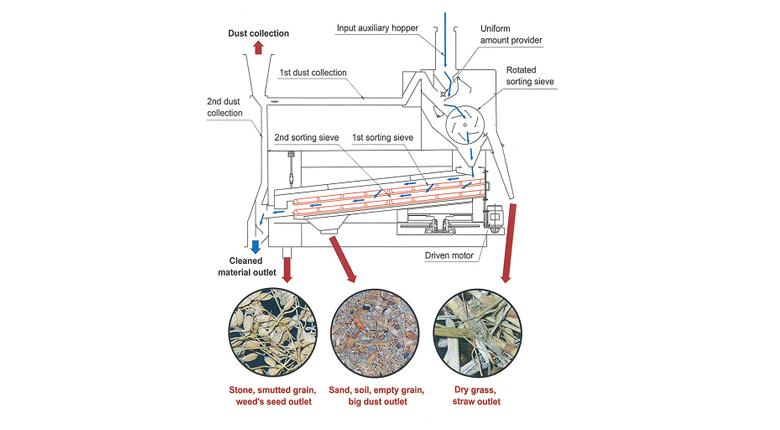 Dust collection

Input auxiliary hopper

Uniform amount provider

1st dust collection

Rotated sorting sieve

2nd dust collection

2nd sorting sieve

1st sorting sieve

Driven motor

Cleaned material outlet

Stone, smutted grain, weed's seed outlet

Sand, soil, empty grain, big dust outlet

Dry grass, straw outlet