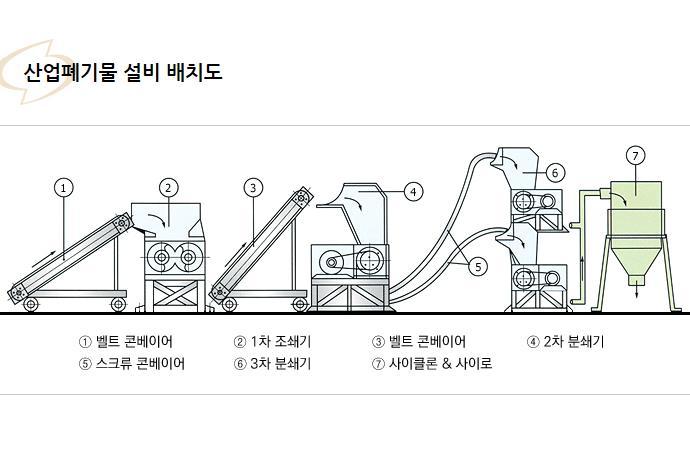 산업폐기물 설비 배치도

1
2
3
4
5
6
7

① 벨트 콘베이어
② 1차 조쇄기
③ 벨트 콘베이어
④ 2차 분쇄기
⑤ 스크류 콘베이어
⑥ 3차 분쇄기
⑦ 사이클론 & 사이로